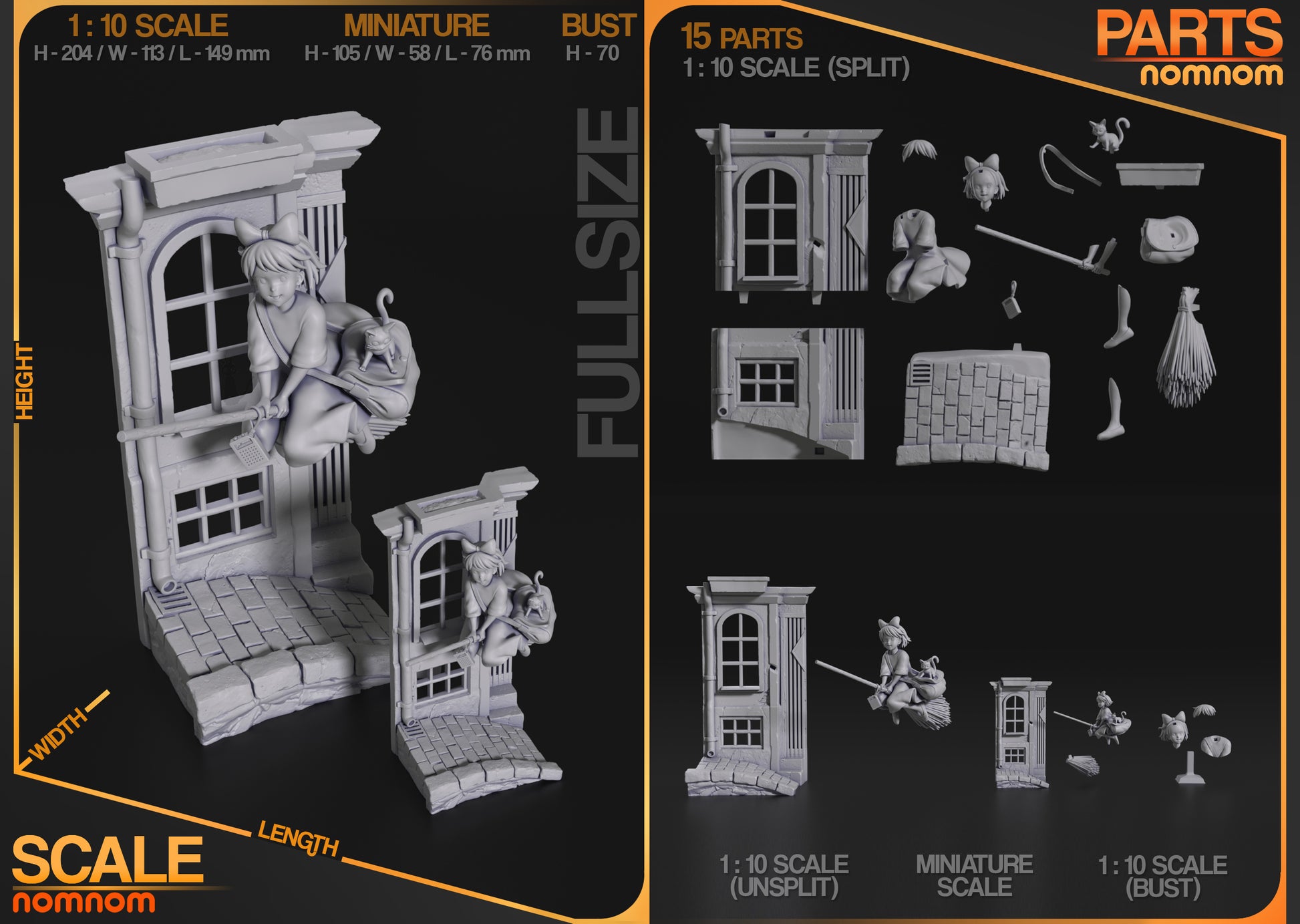 1 : 10 SCALE
H - 204 / W - 113 / L - 149 mm

MINIATURE
H - 105 / W - 58 / L - 76 mm

BUST
H - 70

FULLSIZE

HEIGHT

WIDTH

LENGTH

SCALE
nomnom

15 PARTS
1 : 10 SCALE (SPLIT)

PARTS
nomnom

1 : 10 SCALE
(UNSPLIT)

MINIATURE
SCALE

1 : 10 SCALE
(BUST)